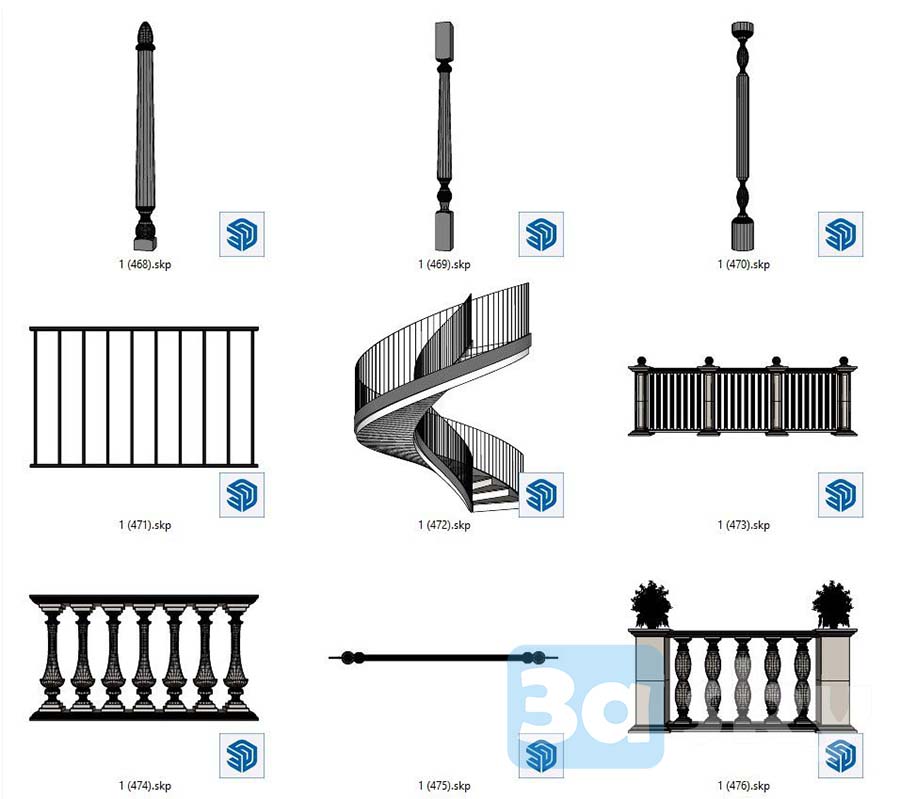 1 (468).skp
1 (469).skp
1 (470).skp
1 (471).skp
1 (472).skp
1 (473).skp
1 (474).skp
1 (475).skp
1 (476).skp
3d